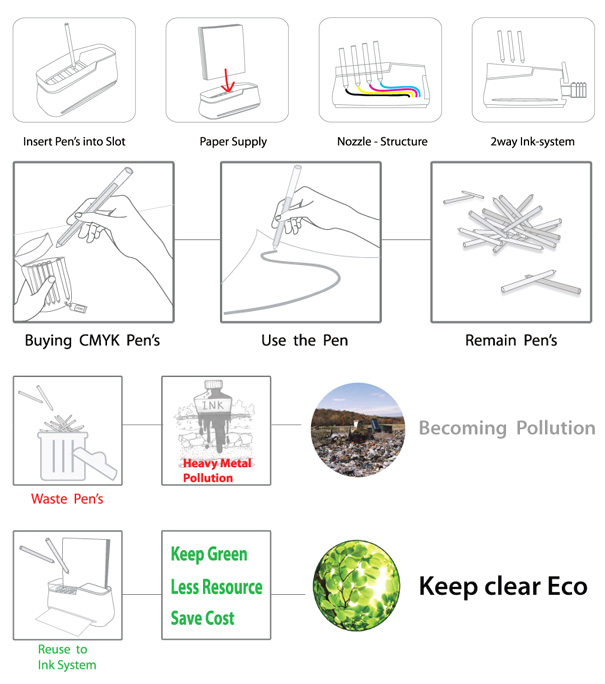 Insert Pen's into Slot

Paper Supply

Nozzle - Structure

2way Ink-system

Buying CMYK Pen's

Use the Pen

Remain Pen's

Waste Pen's

INK

Heavy Metal Pollution

Becoming Pollution

Reuse to Ink System

Keep Green
Less Resource
Save Cost

Keep clear Eco