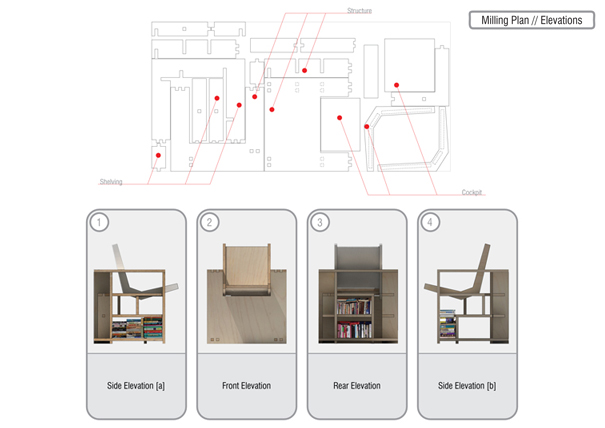 Milling Plan // Elevations

Structure

Shelving

Cockpit

1

Side Elevation [a]

2

Front Elevation

3

Rear Elevation

4

Side Elevation [b]