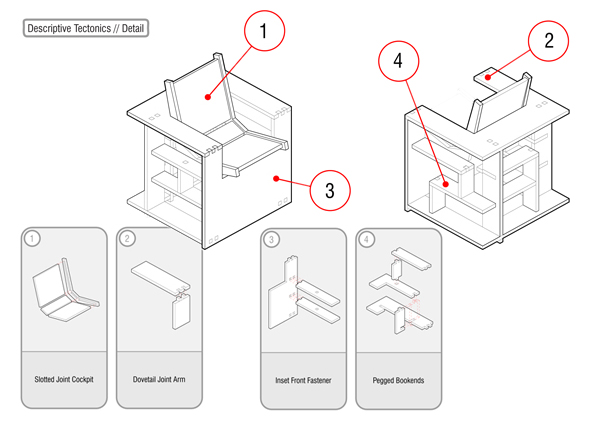 Descriptive Tectonics // Detail

1

2

4

3

1

Slotted Joint Cockpit

2

Dovetail Joint Arm

3

Inset Front Fastener

4

Pegged Bookends