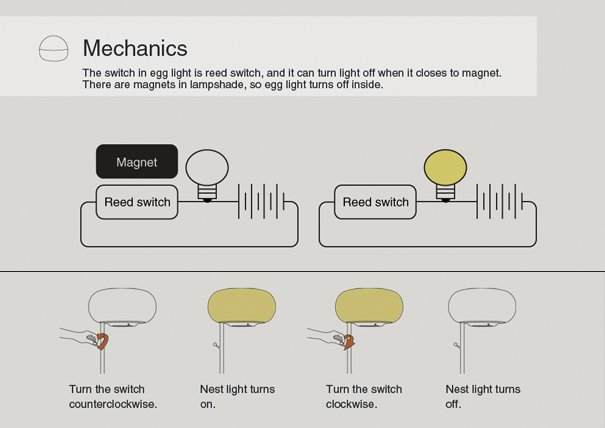 Mechanics

The switch in egg light is reed switch, and it can turn light off when it closes to magnet. There are magnets in lampshade, so egg light turns off inside.

Magnet

Reed switch

Reed switch

Turn the switch counterclockwise.

Nest light turns on.

Turn the switch clockwise.

Nest light turns off.