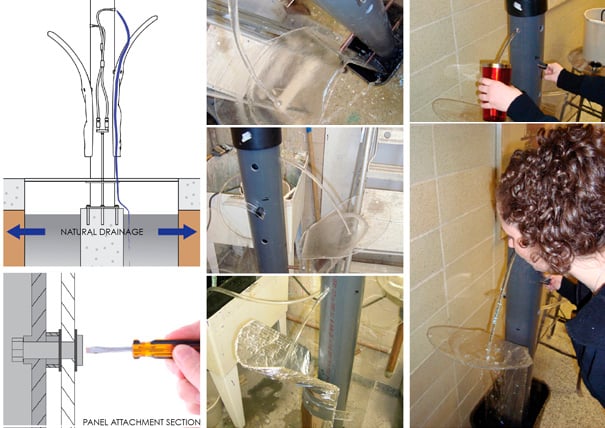 NATURAL DRAINAGE

PANEL ATTACHMENT SECTION