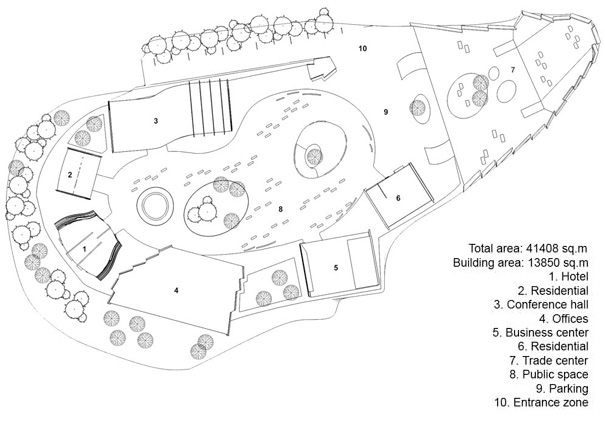 10

7

3

9

2

6

8

1

5

4

Total area: 41408 sq.m
Building area: 13850 sq.m
1. Hotel
2. Residential
3. Conference hall
4. Offices
5. Business center
6. Residential
7. Trade center
8. Public space
9. Parking
10. Entrance zone