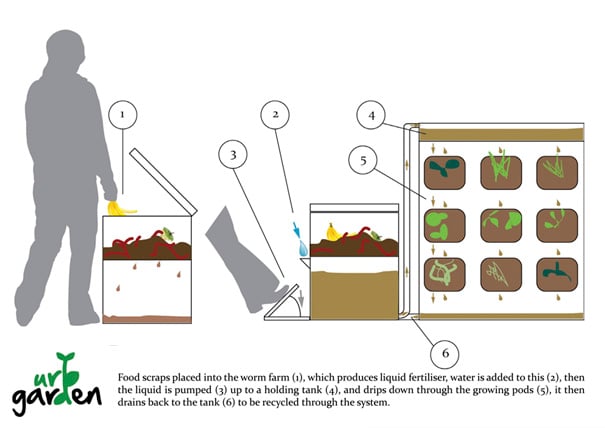 1

2

3

4

5

6

urb
garden

Food scraps placed into the worm farm (1), which produces liquid fertiliser, water is added to this (2), then the liquid is pumped (3) up to a holding tank (4), and drips down through the growing pods (5), it then drains back to the tank (6) to be recycled through the system.