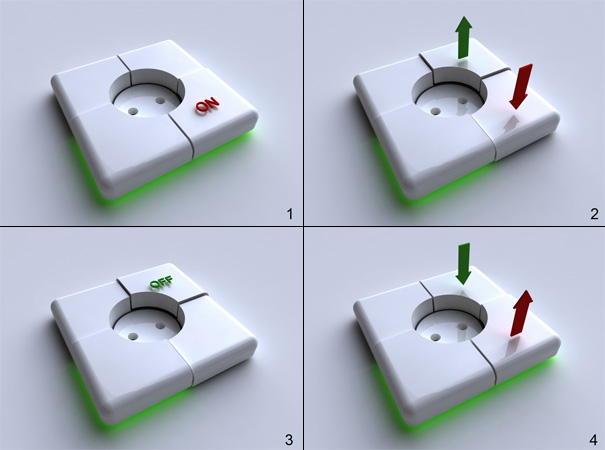 ON

1

2

OFF

3

4