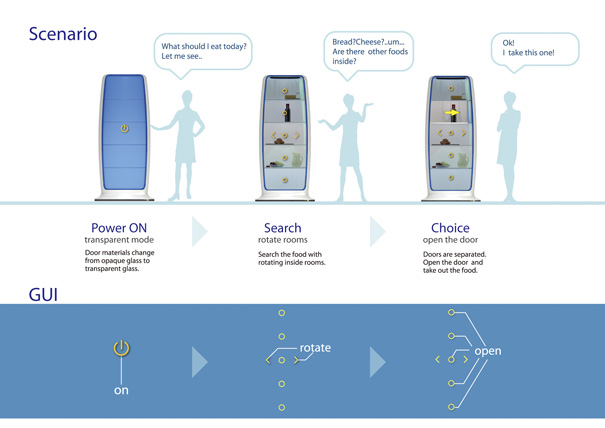 Scenario

What should I eat today?
Let me see..

Bread?Cheese?..um...
Are there other foods inside?

Ok!
I take this one!

Power ON
transparent mode
Door materials change from opaque glass to transparent glass.

Search
rotate rooms
Search the food with rotating inside rooms.

Choice
open the door
Doors are separated. Open the door and take out the food.

GUI

on

rotate

open