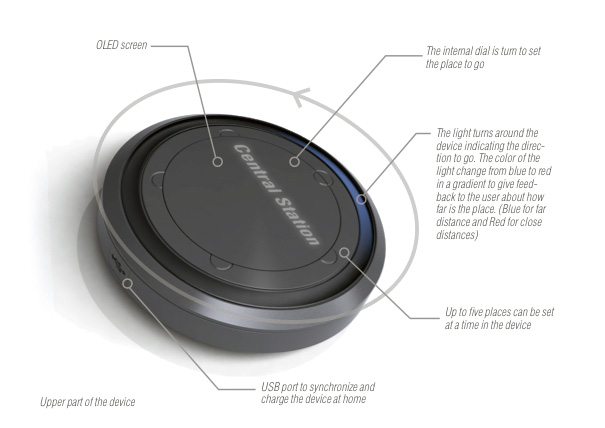 OLED screen

The internal dial is turn to set the place to go

Central Station

The light turns around the device indicating the direction to go. The color of the light change from blue to red in a gradient to give feedback to the user about how far is the place. (Blue for far distance and Red for close distances)

Up to five places can be set at a time in the device

USB port to synchronize and charge the device at home

Upper part of the device