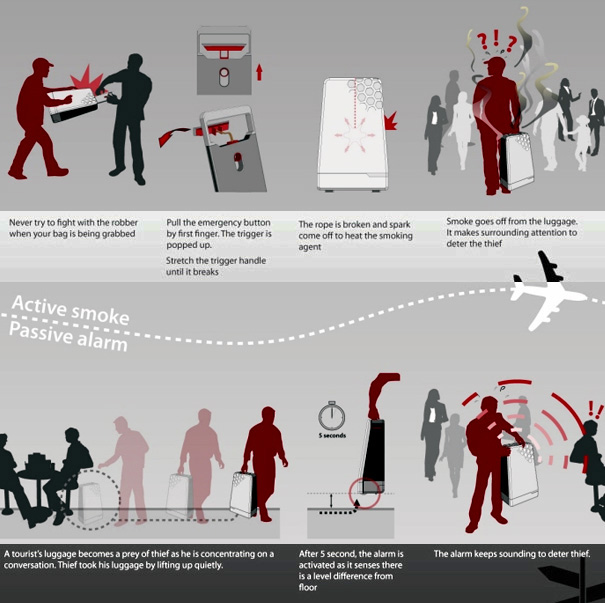 ? ! ?

Never try to fight with the robber when your bag is being grabbed

Pull the emergency button by first finger. The trigger is popped up.

Stretch the trigger handle until it breaks

The rope is broken and spark come off to heat the smoking agent

Smoke goes off from the luggage. It makes surrounding attention to deter the thief

Active smoke
Passive alarm

5 seconds

!!

A tourist's luggage becomes a prey of thief as he is concentrating on a conversation. Thief took his luggage by lifting up quietly.

After 5 second, the alarm is activated as it senses there is a level difference from floor

The alarm keeps sounding to deter thief.