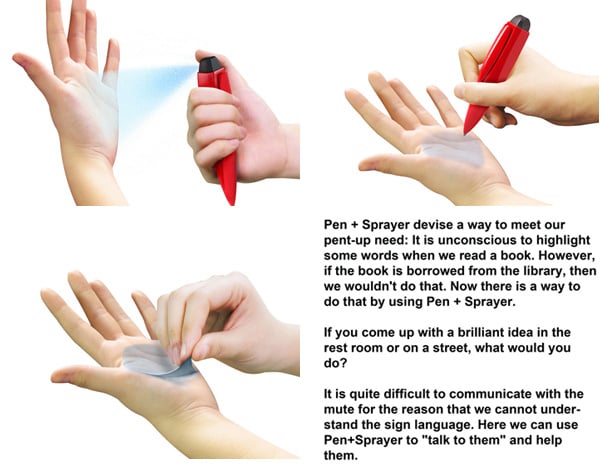 Pen + Sprayer devise a way to meet our pent-up need: It is unconscious to highlight some words when we read a book. However, if the book is borrowed from the library, then we wouldn't do that. Now there is a way to do that by using Pen + Sprayer.

If you come up with a brilliant idea in the rest room or on a street, what would you do?

It is quite difficult to communicate with the mute for the reason that we cannot understand the sign language. Here we can use Pen+Sprayer to "talk to them" and help them.