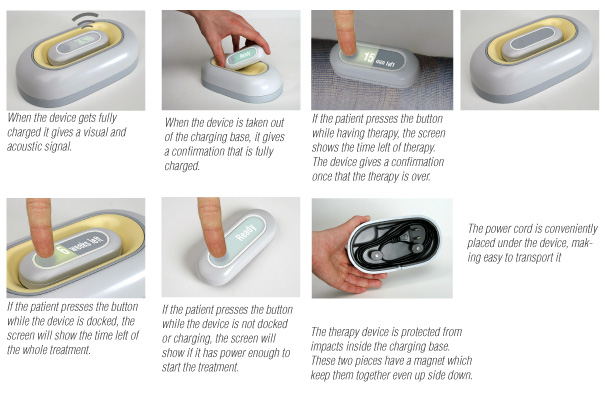 When the device gets fully charged it gives a visual and acoustic signal.

Ready

When the device is taken out of the charging base, it gives a confirmation that is fully charged.

15 min left

If the patient presses the button while having therapy, the screen shows the time left of therapy. The device gives a confirmation once that the therapy is over.

6 weeks left

If the patient presses the button while the device is docked, the screen will show the time left of the whole treatment.

Ready

If the patient presses the button while the device is not docked or charging, the screen will show if it has power enough to start the treatment.

The therapy device is protected from impacts inside the charging base. These two pieces have a magnet which keep them together even up side down.

The power cord is conveniently placed under the device, making easy to transport it