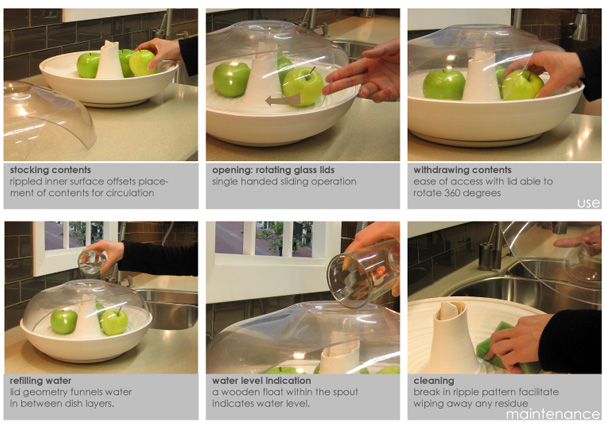 stocking contents
rippled inner surface offsets placement of contents for circulation

opening: rotating glass lids
single handed sliding operation

withdrawing contents
ease of access with lid able to rotate 360 degrees

use

refilling water
lid geometry funnels water in between dish layers.

water level indication
a wooden float within the spout indicates water level.

cleaning
break in ripple pattern facilitate wiping away any residue

maintenance