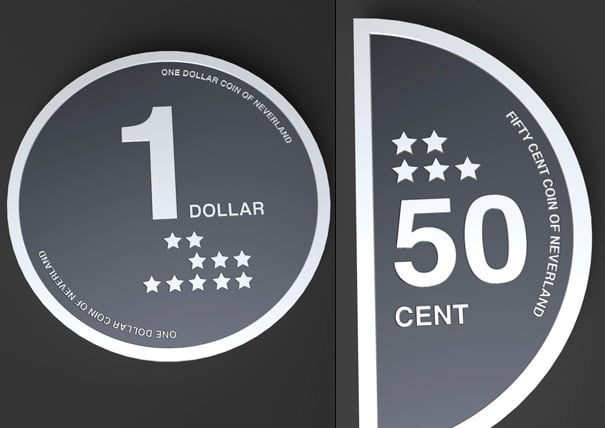 ONE DOLLAR COIN OF NEVERLAND

1 DOLLAR

ONE DOLLAR COIN OF NEVERLAND

FIFTY CENT COIN OF NEVERLAND

50 CENT