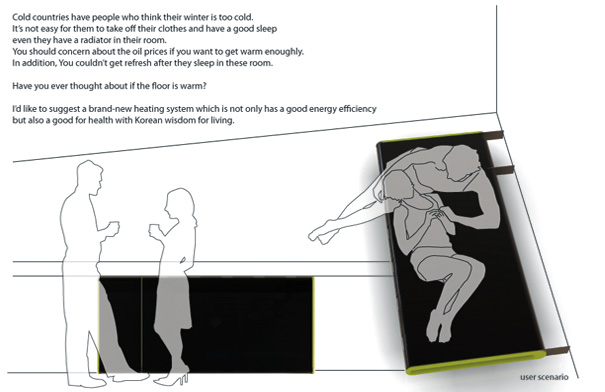 Cold countries have people who think their winter is too cold.
It's not easy for them to take off their clothes and have a good sleep even they have a radiator in their room.
You should concern about the oil prices if you want to get warm enoughly.
In addition, You couldn't get refresh after they sleep in these room.

Have you ever thought about if the floor is warm?

I'd like to suggest a brand-new heating system which is not only has a good energy efficiency but also a good for health with Korean wisdom for living.

user scenario