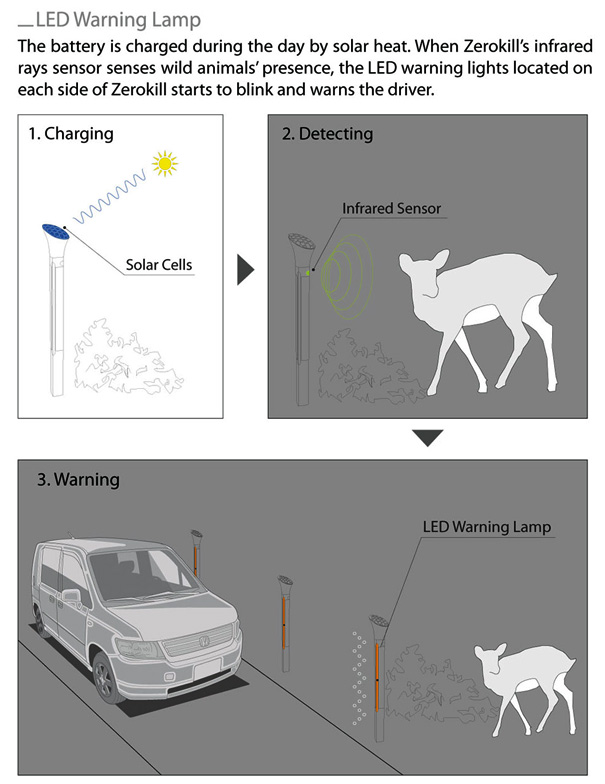 _LED Warning Lamp

The battery is charged during the day by solar heat. When Zerokill's infrared rays sensor senses wild animals' presence, the LED warning lights located on each side of Zerokill starts to blink and warns the driver.

1. Charging

Solar Cells

2. Detecting

Infrared Sensor

3. Warning

LED Warning Lamp