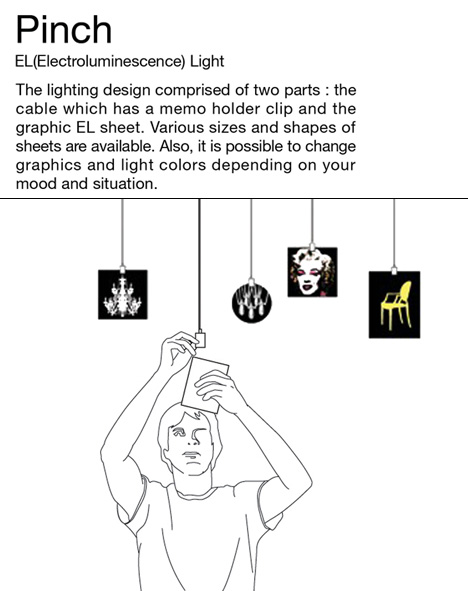 Pinch

EL(Electroluminescence) Light

The lighting design comprised of two parts : the cable which has a memo holder clip and the graphic EL sheet. Various sizes and shapes of sheets are available. Also, it is possible to change graphics and light colors depending on your mood and situation.