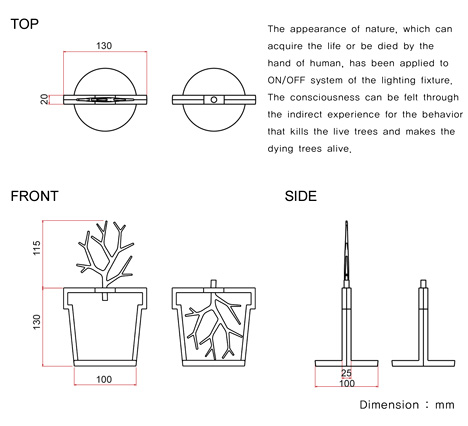 TOP

130

20

The appearance of nature, which can acquire the life or be died by the hand of human, has been applied to ON/OFF system of the lighting fixture, The consciousness can be felt through the indirect experience for the behavior that kills the live trees and makes the dying trees alive,

FRONT

115

130

100

SIDE

25

100

Dimension : mm