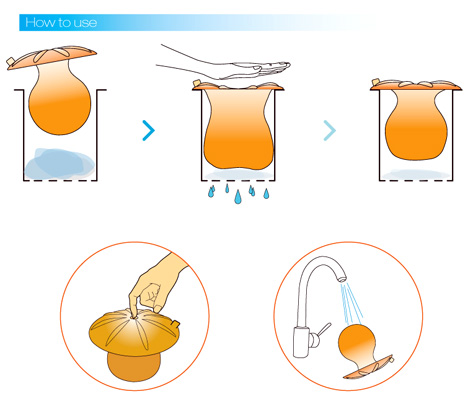 How to use