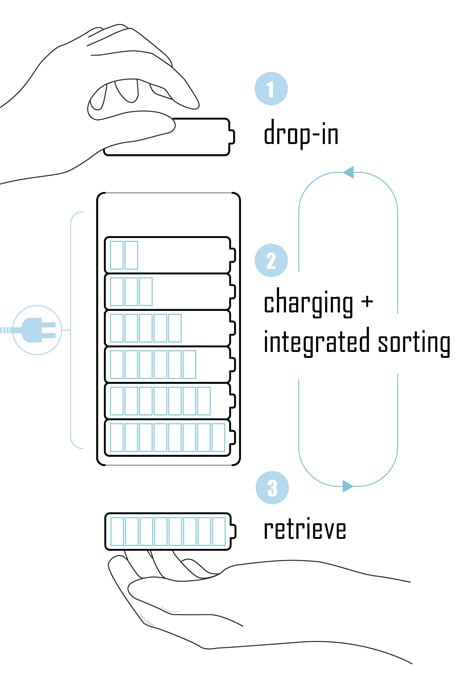 1
drop-in

2
charging +
integrated sorting

3
retrieve