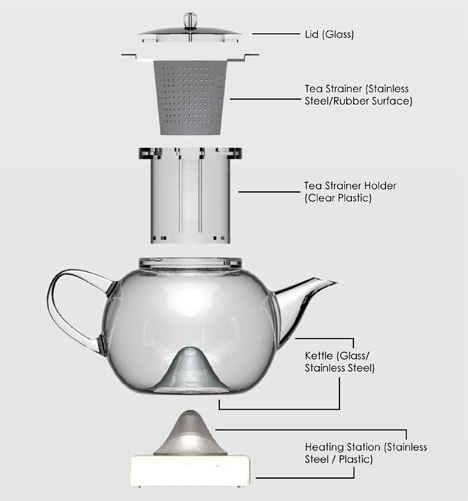 Lid (Glass)

Tea Strainer (Stainless Steel/Rubber Surface)

Tea Strainer Holder (Clear Plastic)

Kettle (Glass/ Stainless Steel)

Heating Station (Stainless Steel / Plastic)