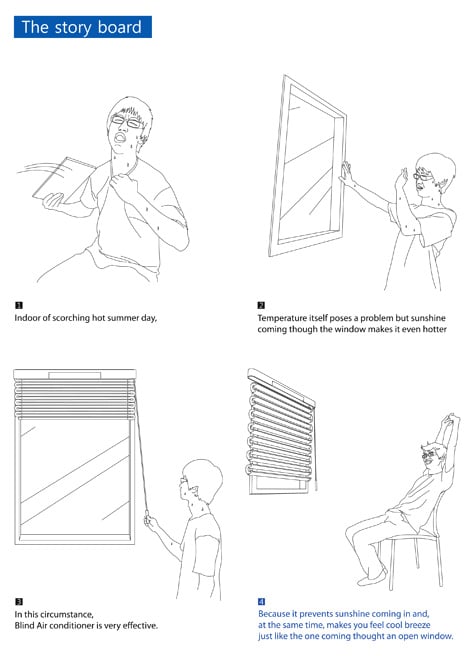 The story board

1
Indoor of scorching hot summer day,

2
Temperature itself poses a problem but sunshine coming though the window makes it even hotter

3
In this circumstance,
Blind Air conditioner is very effective.

4
Because it prevents sunshine coming in and,
at the same time, makes you feel cool breeze
just like the one coming thought an open window.