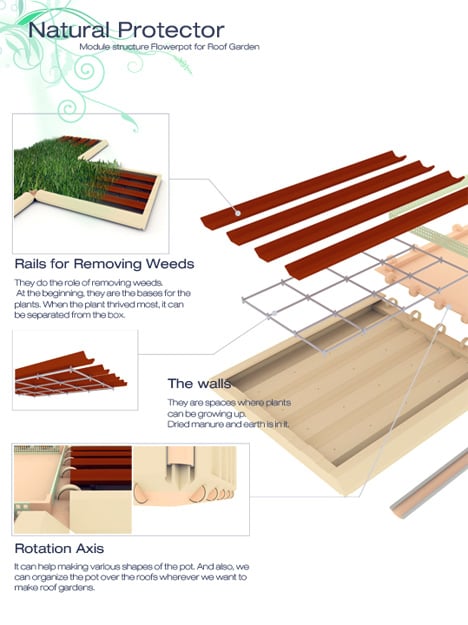 Natural Protector
Module structure Flowerpot for Roof Garden

Rails for Removing Weeds

They do the role of removing weeds. At the beginning, they are the bases for the plants. When the plant thrived most, it can be separated from the box.

The walls

They are spaces where plants can be growing up. Dried manure and earth is in it.

Rotation Axis

It can help making various shapes of the pot. And also, we can organize the pot over the roofs wherever we want to make roof gardens.