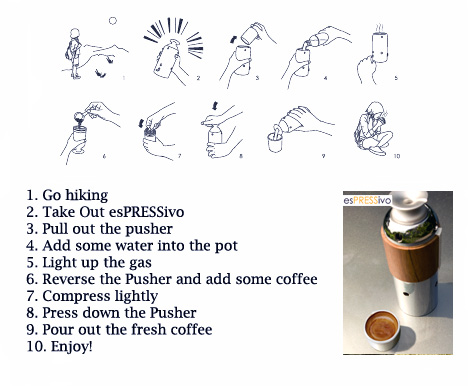 1 2 3 4 5
6 7 8 9 10

1. Go hiking
2. Take Out esPRESSivo
3. Pull out the pusher
4. Add some water into the pot
5. Light up the gas
6. Reverse the Pusher and add some coffee
7. Compress lightly
8. Press down the Pusher
9. Pour out the fresh coffee
10. Enjoy!

esPRESSivo