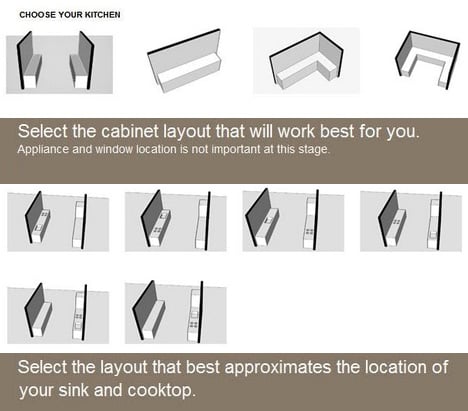 CHOOSE YOUR KITCHEN

Select the cabinet layout that will work best for you.
Appliance and window location is not important at this stage.

Select the layout that best approximates the location of your sink and cooktop.