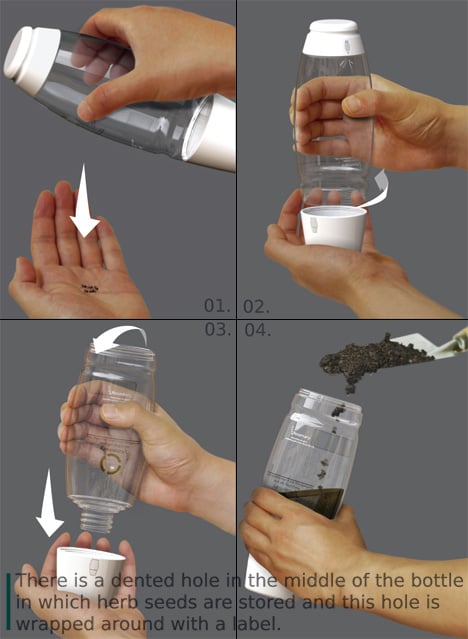 01. 02.

03. 04.

There is a dented hole in the middle of the bottle in which herb seeds are stored and this hole is wrapped around with a label.