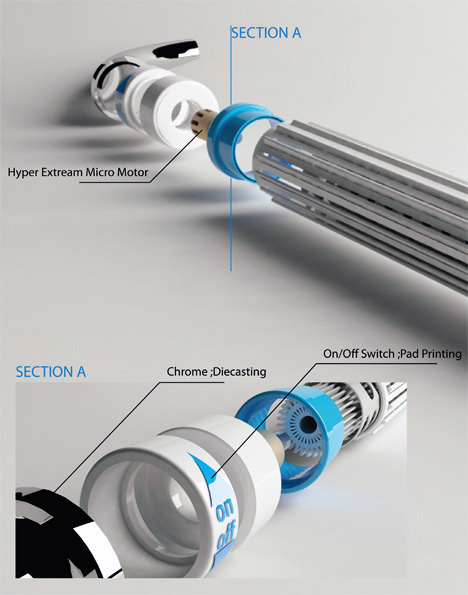 SECTION A

Hyper Extream Micro Motor

SECTION A

Chrome ;Diecasting

On/Off Switch ;Pad Printing

on
off