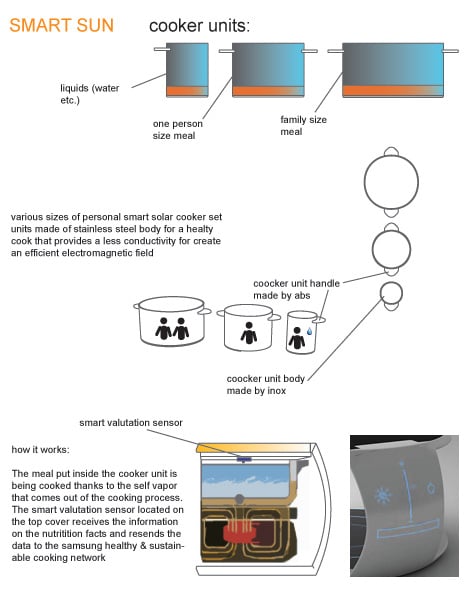 SMART SUN

cooker units:

liquids (water etc.)

one person size meal

family size meal

various sizes of personal smart solar cooker set units made of stainless steel body for a healty cook that provides a less conductivity for create an efficient electromagnetic field

coocker unit handle made by abs

coocker unit body made by inox

smart valutation sensor

how it works:

The meal put inside the cooker unit is being cooked thanks to the self vapor that comes out of the cooking process. The smart valutation sensor located on the top cover receives the information on the nutritition facts and resends the data to the samsung healthy & sustainable cooking network