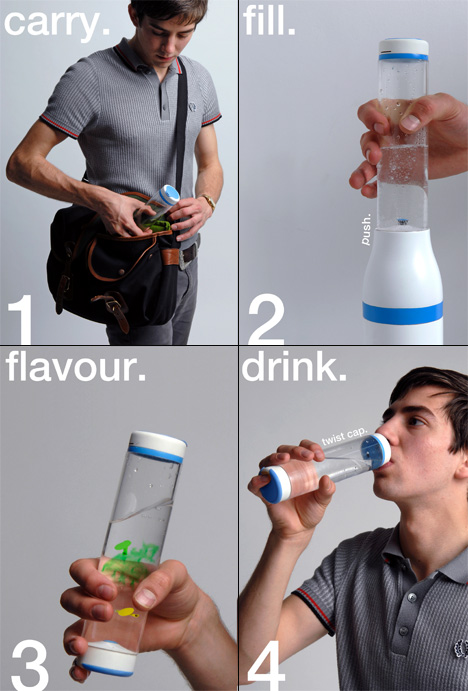 carry.

1

fill.

push.

2

flavour.

3

drink.

twist cap.

4