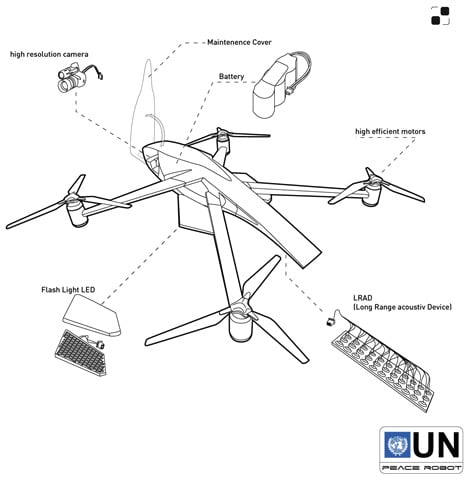 high resolution camera

Maintenence Cover

Battery

high efficient motors

Flash Light LED

LRAD
(Long Range acoustiv Device)

UN
PEACE ROBOT