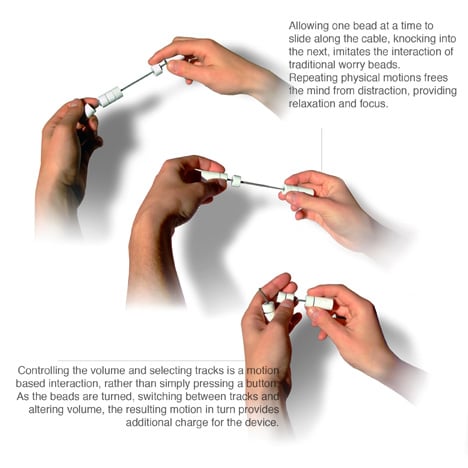 Allowing one bead at a time to slide along the cable, knocking into the next, imitates the interaction of traditional worry beads. Repeating physical motions frees the mind from distraction, providing relaxation and focus.

Controlling the volume and selecting tracks is a motion based interaction, rather than simply pressing a button. As the beads are turned, switching between tracks and altering volume, the resulting motion in turn provides additional charge for the device.