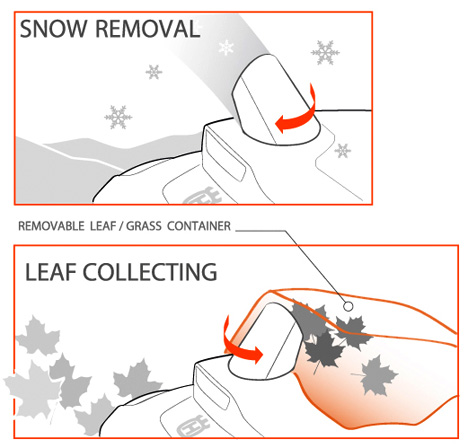 SNOW REMOVAL

REMOVABLE LEAF / GRASS CONTAINER

LEAF COLLECTING