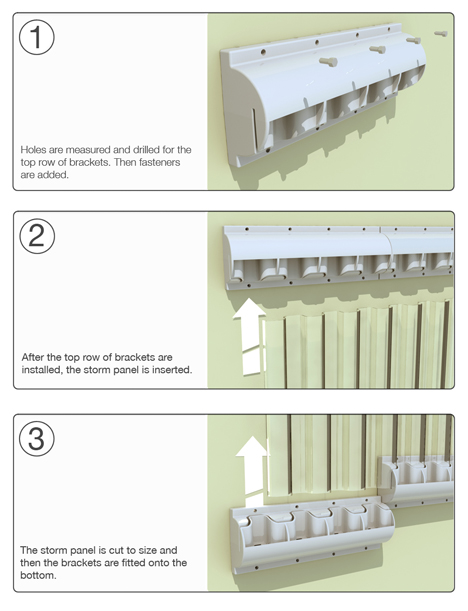 1

Holes are measured and drilled for the top row of brackets. Then fasteners are added.

2

After the top row of brackets are installed, the storm panel is inserted.

3

The storm panel is cut to size and then the brackets are fitted onto the bottom.