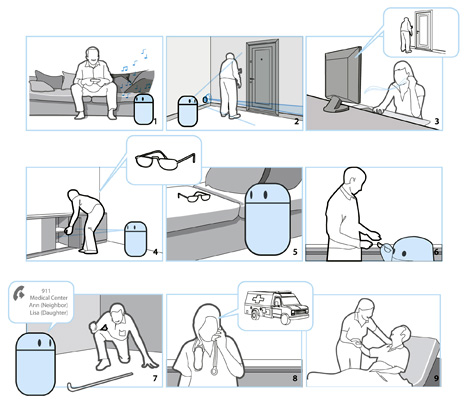 1

2

3

4

5

6

911
Medical Center
Ann (Neighbor)
Lisa (Daughter)

7

8

9