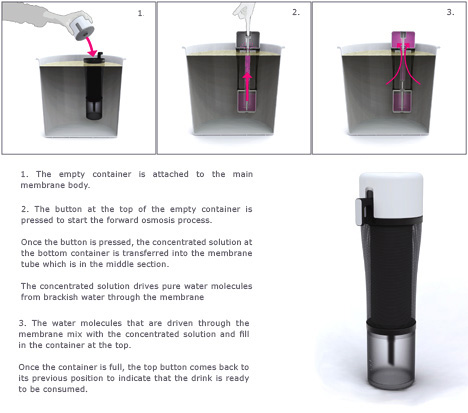 1.

2.

3.

1. The empty container is attached to the main membrane body.

2. The button at the top of the empty container is pressed to start the forward osmosis process.

Once the button is pressed, the concentrated solution at the bottom container is transferred into the membrane tube which is in the middle section.

The concentrated solution drives pure water molecules from brackish water through the membrane

3. The water molecules that are driven through the membrane mix with the concentrated solution and fill in the container at the top.

Once the container is full, the top button comes back to its previous position to indicate that the drink is ready to be consumed.