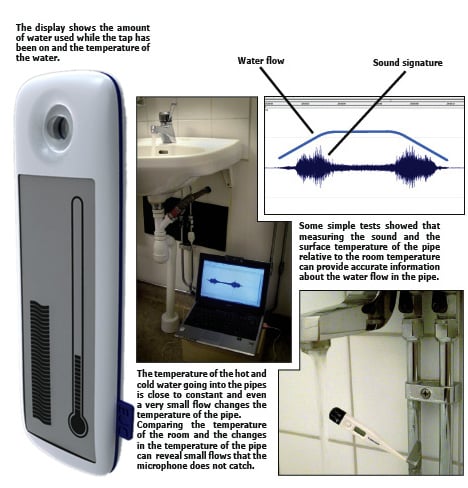 The display shows the amount of water used while the tap has been on and the temperature of the water.

Water flow

Sound signature

Some simple tests showed that measuring the sound and the surface temperature of the pipe relative to the room temperature can provide accurate information about the water flow in the pipe.

The temperature of the hot and cold water going into the pipes is close to constant and even a very small flow changes the temperature of the pipe. Comparing the temperature of the room and the changes in the temperature of the pipe can reveal small flows that the microphone does not catch.