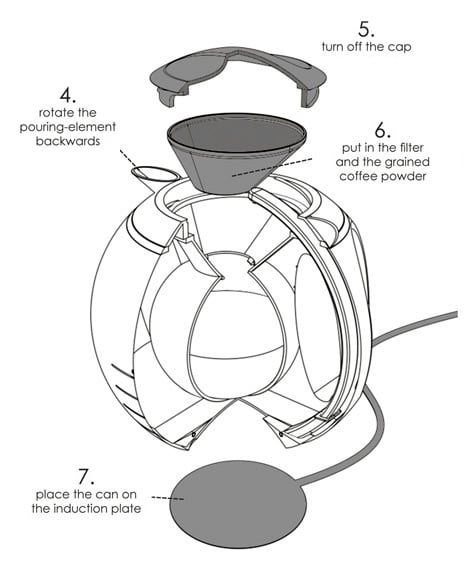 5.
turn off the cap

4.
rotate the pouring-element backwards

6.
put in the filter and the grained coffee powder

7.
place the can on the induction plate