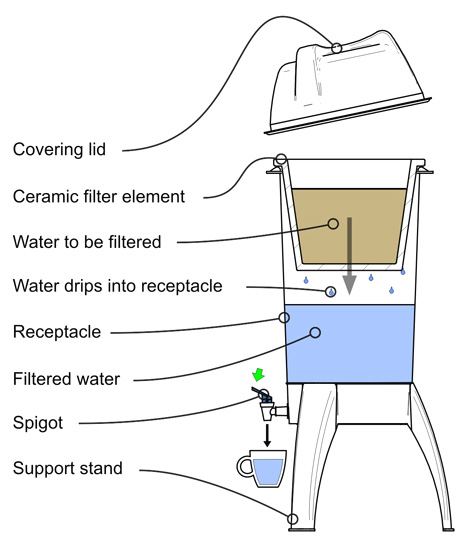 Covering lid

Ceramic filter element

Water to be filtered

Water drips into receptacle

Receptacle

Filtered water

Spigot

Support stand