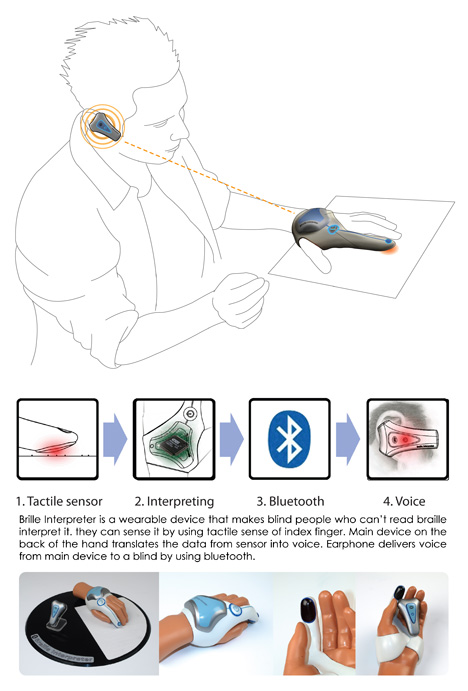 1. Tactile sensor

2. Interpreting

3. Bluetooth

4. Voice

Brille Interpreter is a wearable device that makes blind people who can't read braille interpret it. they can sense it by using tactile sense of index finger. Main device on the back of the hand translates the data from sensor into voice. Earphone delivers voice from main device to a blind by using bluetooth.

Braille Interpreter