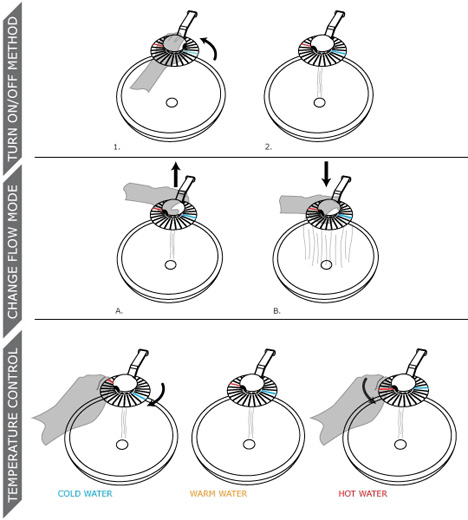 TURN ON/OFF METHOD

1.

2.

CHANGE FLOW MODE

A.

B.

TEMPERATURE CONTROL

COLD WATER

WARM WATER

HOT WATER