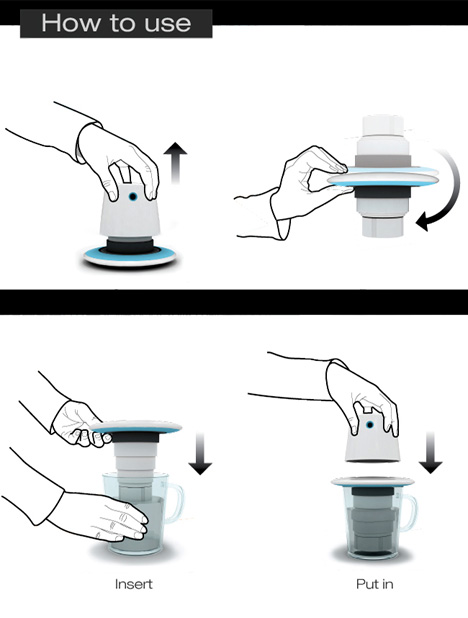 How to use

Insert

Put in