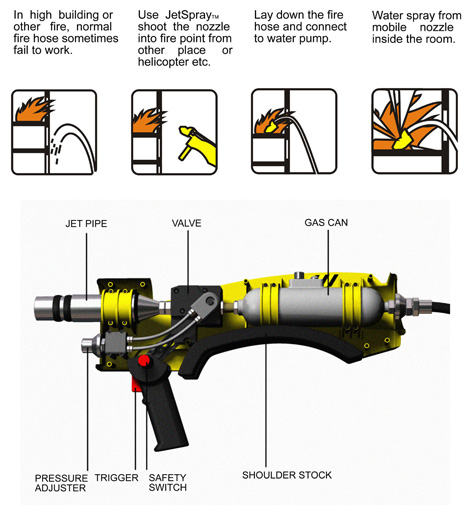 In high building or other fire, normal fire hose sometimes fail to work.

Use JetSpray™ shoot the nozzle into fire point from other place or helicopter etc.

Lay down the fire hose and connect to water pump.

Water spray from mobile nozzle inside the room.

JET PIPE

VALVE

GAS CAN

PRESSURE ADJUSTER

TRIGGER

SAFETY SWITCH

SHOULDER STOCK