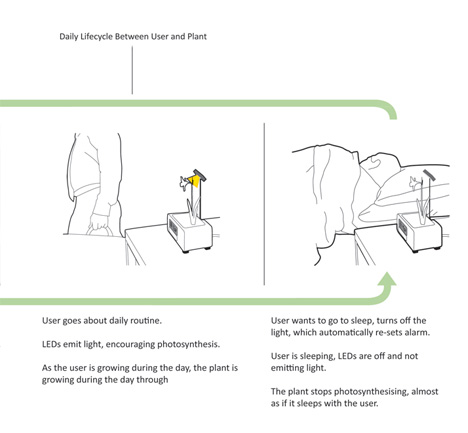 Daily Lifecycle Between User and Plant

User goes about daily routine.

LEDs emit light, encouraging photosynthesis.

As the user is growing during the day, the plant is growing during the day through

User wants to go to sleep, turns off the light, which automatically re-sets alarm.

User is sleeping, LEDs are off and not emitting light.

The plant stops photosynthesising, almost as if it sleeps with the user.