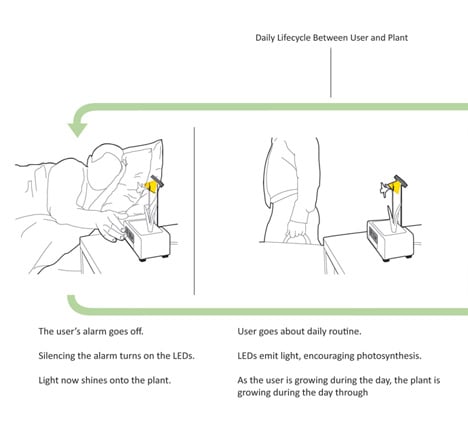 Daily Lifecycle Between User and Plant

The user's alarm goes off.

Silencing the alarm turns on the LEDs.

Light now shines onto the plant.

User goes about daily routine.

LEDs emit light, encouraging photosynthesis.

As the user is growing during the day, the plant is growing during the day through