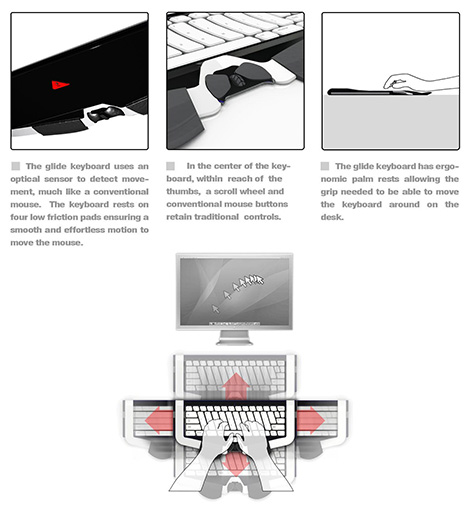 The glide keyboard uses an optical sensor to detect movement, much like a conventional mouse. The keyboard rests on four low friction pads ensuring a smooth and effortless motion to move the mouse.

In the center of the keyboard, within reach of the thumbs, a scroll wheel and conventional mouse buttons retain traditional controls.

The glide keyboard has ergonomic palm rests allowing the grip needed to be able to move the keyboard around on the desk.