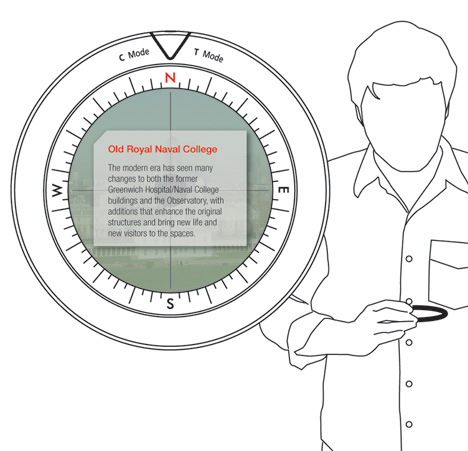 C Mode

T Mode

N

W

E

S

Old Royal Naval College

The modern era has seen many changes to both the former Greenwich Hospital/Naval College buildings and the Observatory, with additions that enhance the original structures and bring new life and new visitors to the spaces.