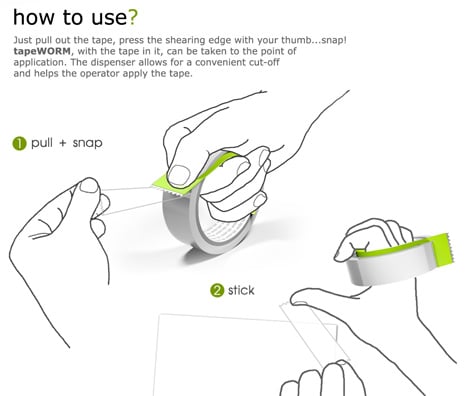 how to use?

Just pull out the tape, press the shearing edge with your thumb...snap! tapeWORM, with the tape in it, can be taken to the point of application. The dispenser allows for a convenient cut-off and helps the operator apply the tape.

1 pull + snap

2 stick