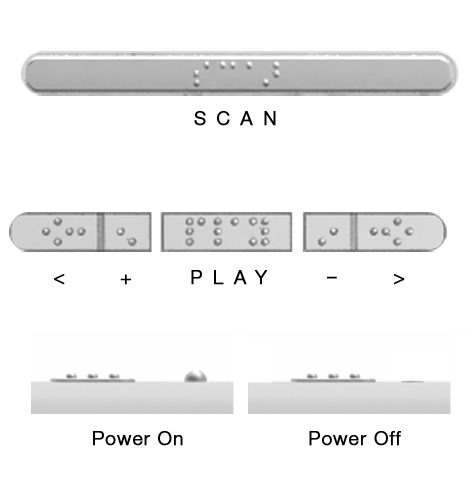 S C A N

< + P L A Y − >

Power On Power Off