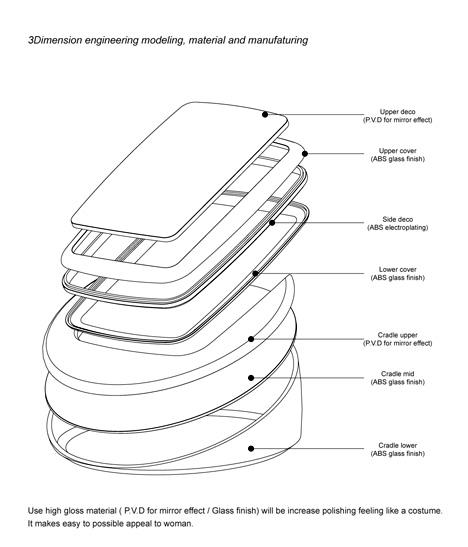 3Dimension engineering modeling, material and manufaturing

Upper deco
(P.V.D for mirror effect)

Upper cover
(ABS glass finish)

Side deco
(ABS electroplating)

Lower cover
(ABS glass finish)

Cradle upper
(P.V.D for mirror effect)

Cradle mid
(ABS glass finish)

Cradle lower
(ABS glass finish)

Use high gloss material ( P.V.D for mirror effect / Glass finish) will be increase polishing feeling like a costume. It makes easy to possible appeal to woman.